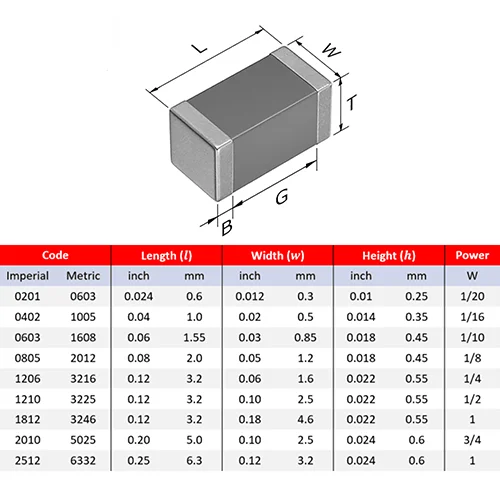 L

W

T

G

B

| Code | | Length ($l$) | | Width ($w$) | | Height ($h$) | | Power |
|---|---|---|---|---|---|---|---|---|
| Imperial | Metric | inch | mm | inch | mm | inch | mm | W |
| 0201 | 0603 | 0.024 | 0.6 | 0.012 | 0.3 | 0.01 | 0.25 | 1/20 |
| 0402 | 1005 | 0.04 | 1.0 | 0.02 | 0.5 | 0.014 | 0.35 | 1/16 |
| 0603 | 1608 | 0.06 | 1.55 | 0.03 | 0.85 | 0.018 | 0.45 | 1/10 |
| 0805 | 2012 | 0.08 | 2.0 | 0.05 | 1.2 | 0.018 | 0.45 | 1/8 |
| 1206 | 3216 | 0.12 | 3.2 | 0.06 | 1.6 | 0.022 | 0.55 | 1/4 |
| 1210 | 3225 | 0.12 | 3.2 | 0.10 | 2.5 | 0.022 | 0.55 | 1/2 |
| 1812 | 3246 | 0.12 | 3.2 | 0.18 | 4.6 | 0.022 | 0.55 | 1 |
| 2010 | 5025 | 0.20 | 5.0 | 0.10 | 2.5 | 0.024 | 0.6 | 3/4 |
| 2512 | 6332 | 0.25 | 6.3 | 0.12 | 3.2 | 0.024 | 0.6 | 1 |